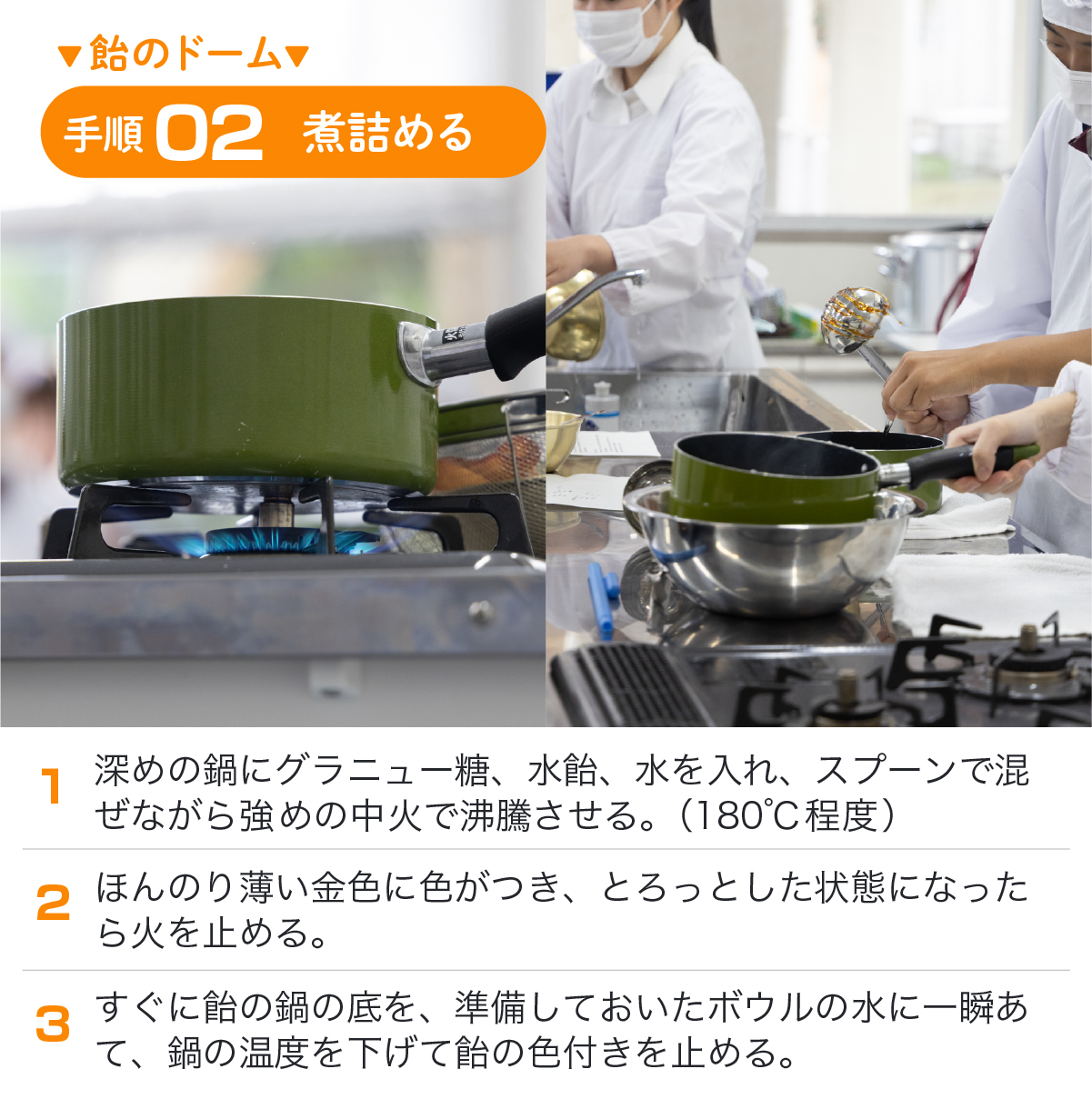 ▼飴のドーム▼

手順 02 煮詰める

1 深めの鍋にグラニュー糖、水飴、水を入れ、スプーンで混ぜながら強めの中火で沸騰させる。(180℃程度)

2 ほんのり薄い金色に色がつき、とろっとした状態になったら火を止める。

3 すぐに飴の鍋の底を、準備しておいたボウルの水に一瞬あて、鍋の温度を下げて飴の色付きを止める。